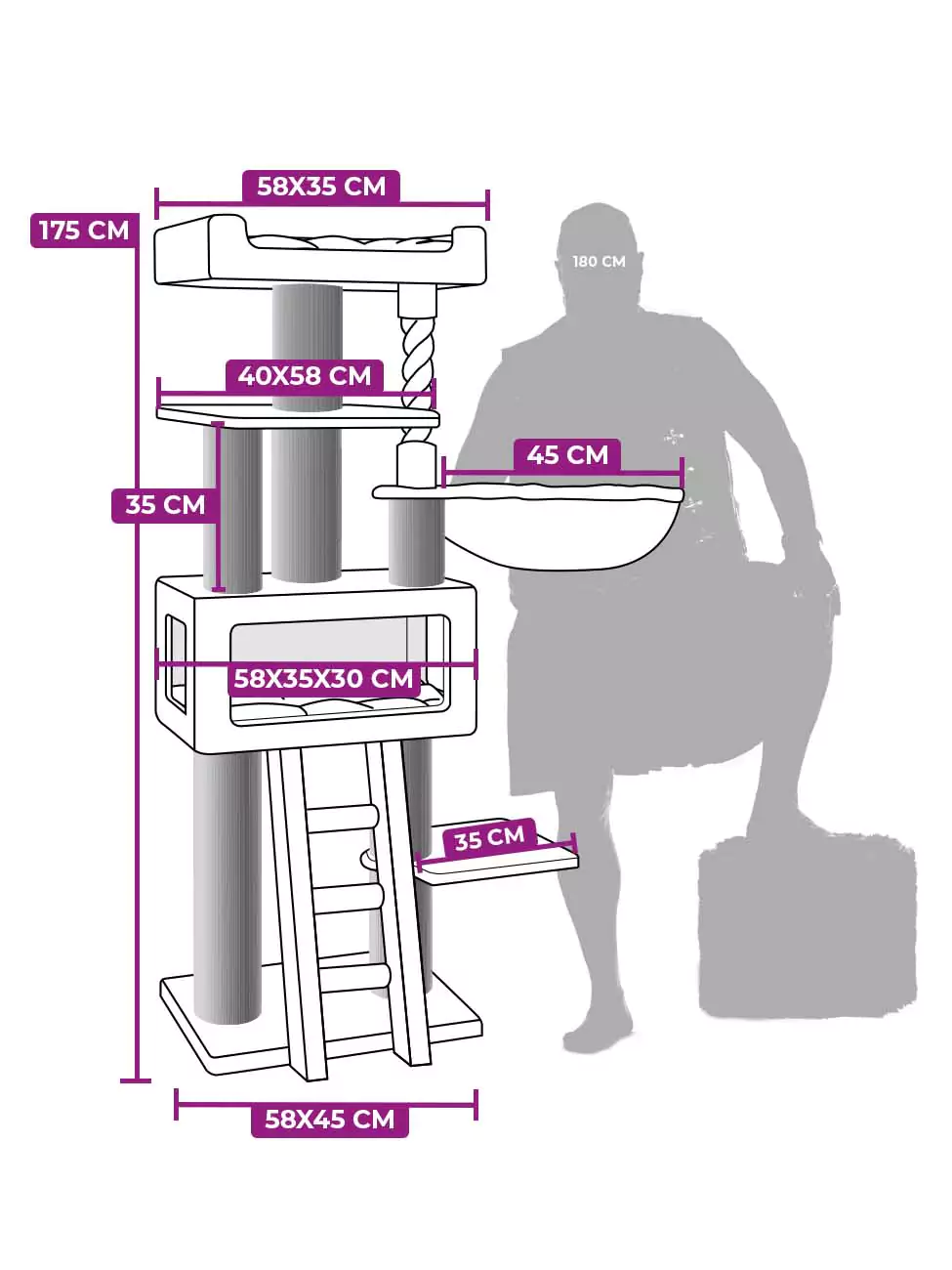 58X35 CM

175 CM

180 CM

40X58 CM

45 CM

35 CM

58X35X30 CM

35 CM

58X45 CM